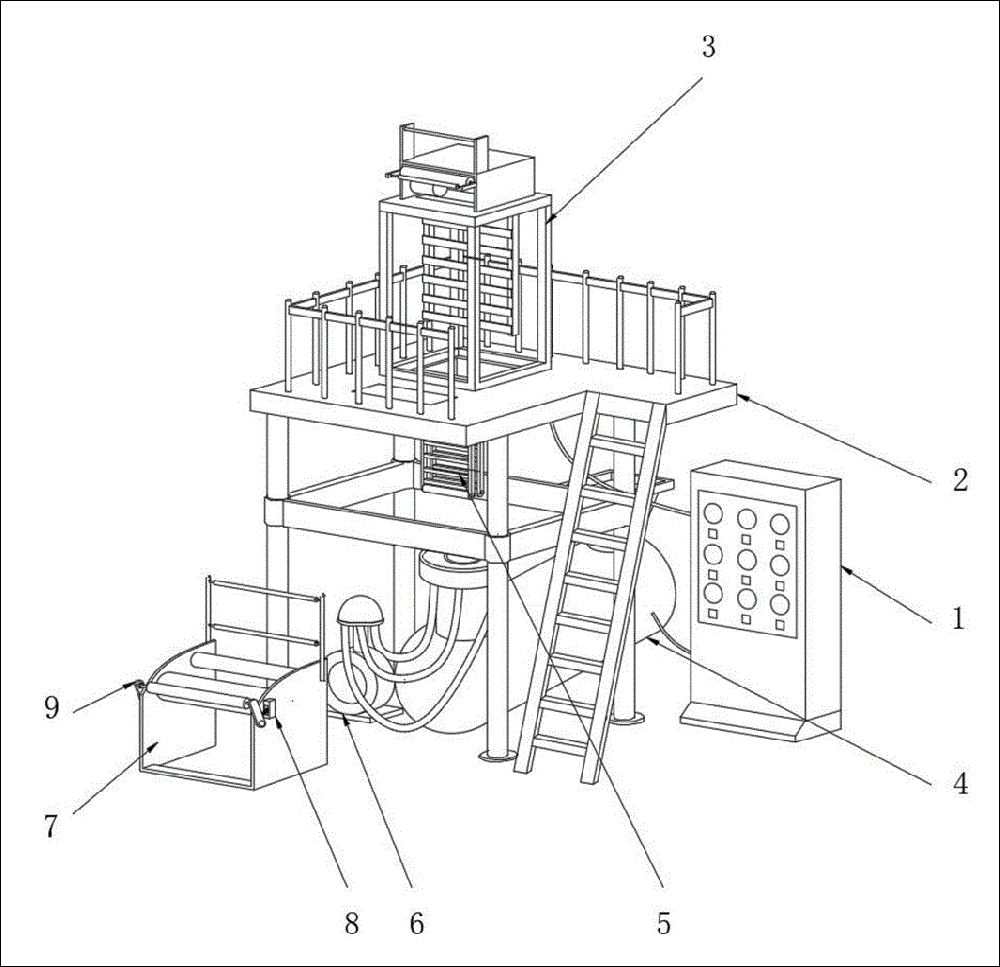 3
2
1
4
9
7
8
6
5